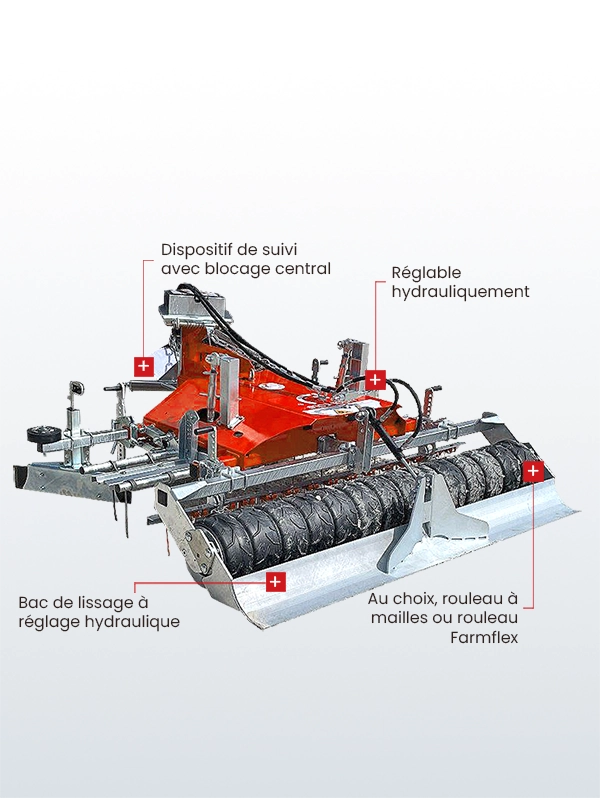 Dispositif de suivi avec blocage central

Réglable hydrauliquement

Bac de lissage à réglage hydraulique

Au choix, rouleau à mailles ou rouleau Farmflex