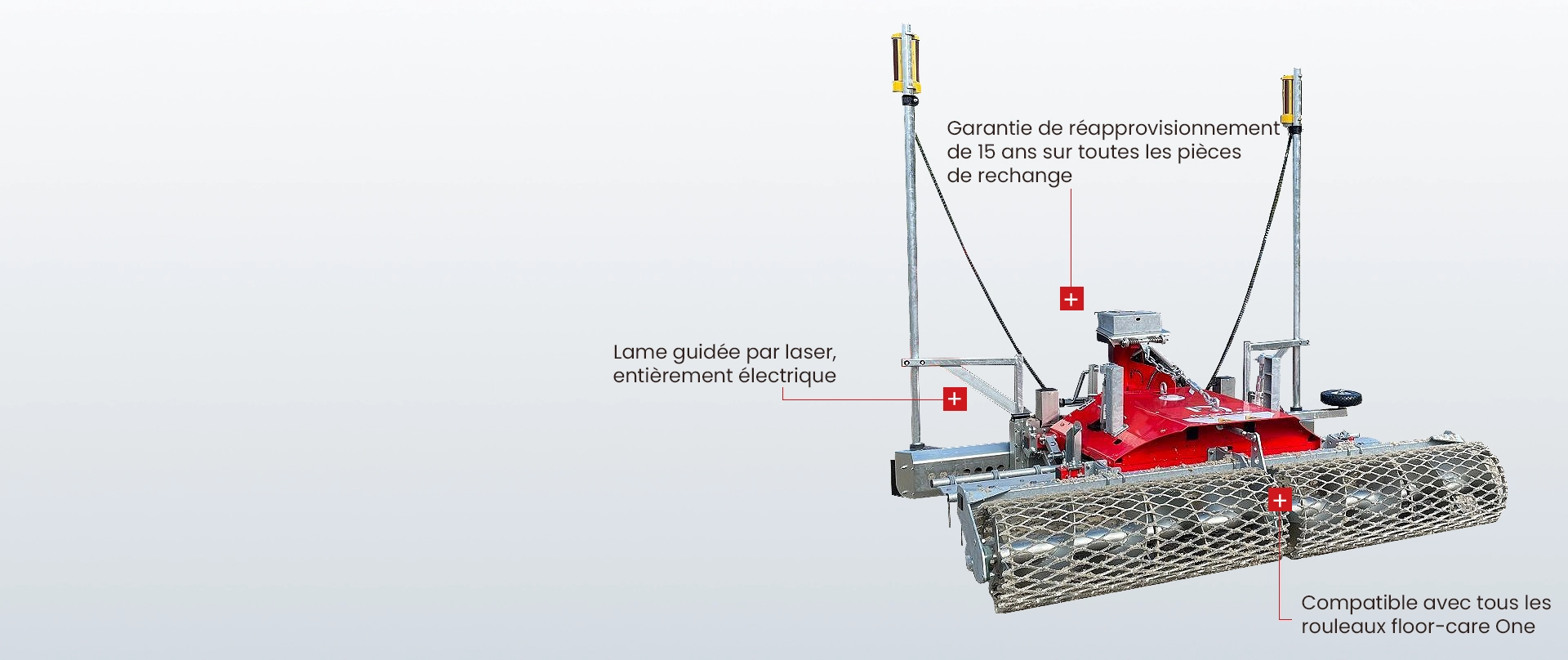 Garantie de réapprovisionnement de 15 ans sur toutes les pièces de rechange

+

Lame guidée par laser, entièrement électrique

+

+

Compatible avec tous les rouleaux floor-care One