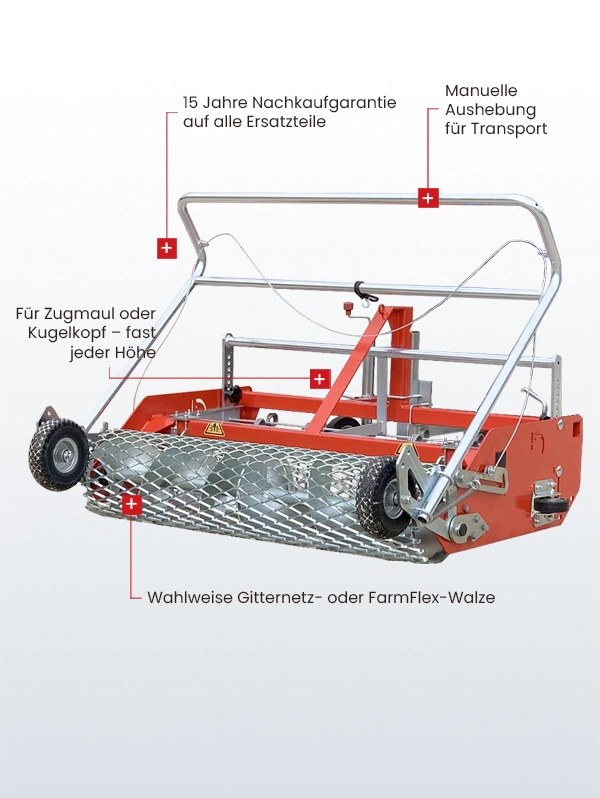 15 Jahre Nachkaufgarantie auf alle Ersatzteile

Manuelle Aushebung für Transport

Für Zugmaul oder Kugelkopf – fast jeder Höhe

Wahlweise Gitternetz- oder FarmFlex-Walze